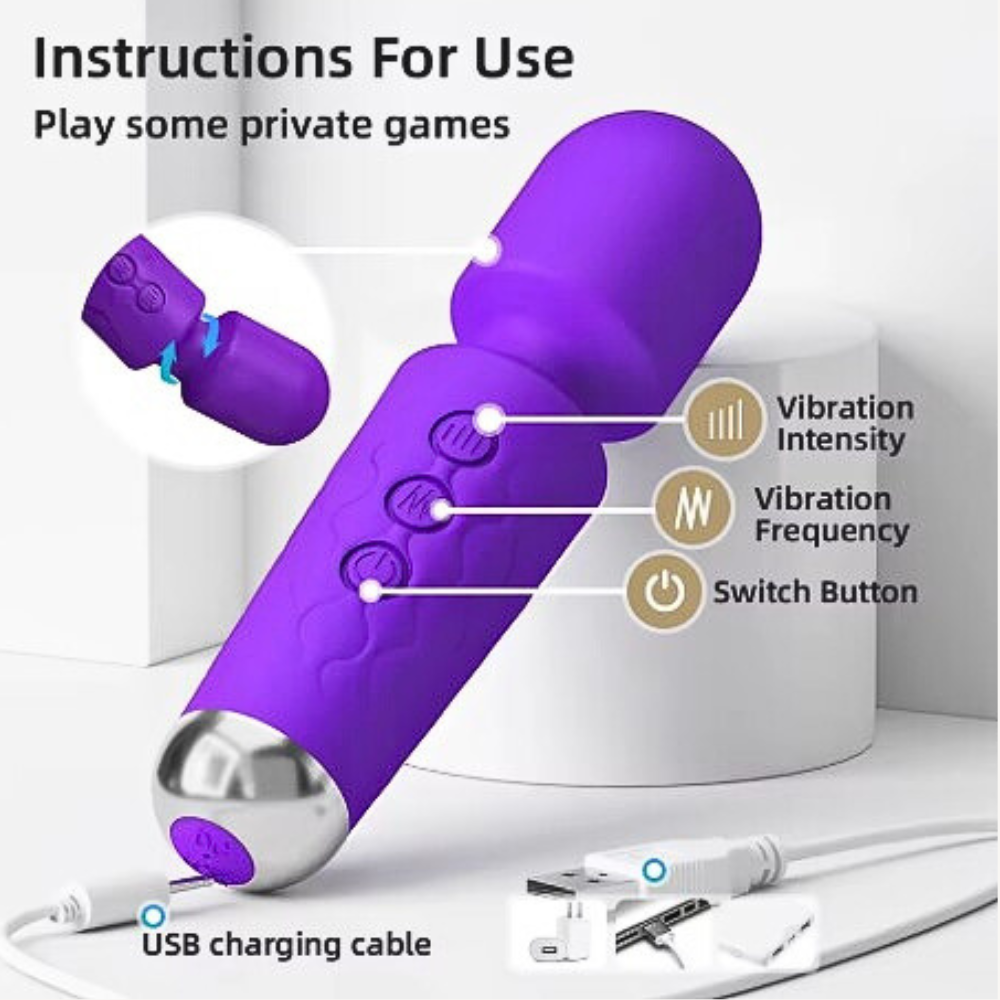 Instructions For Use
Play some private games

Vibration Intensity

Vibration Frequency

Switch Button

USB charging cable